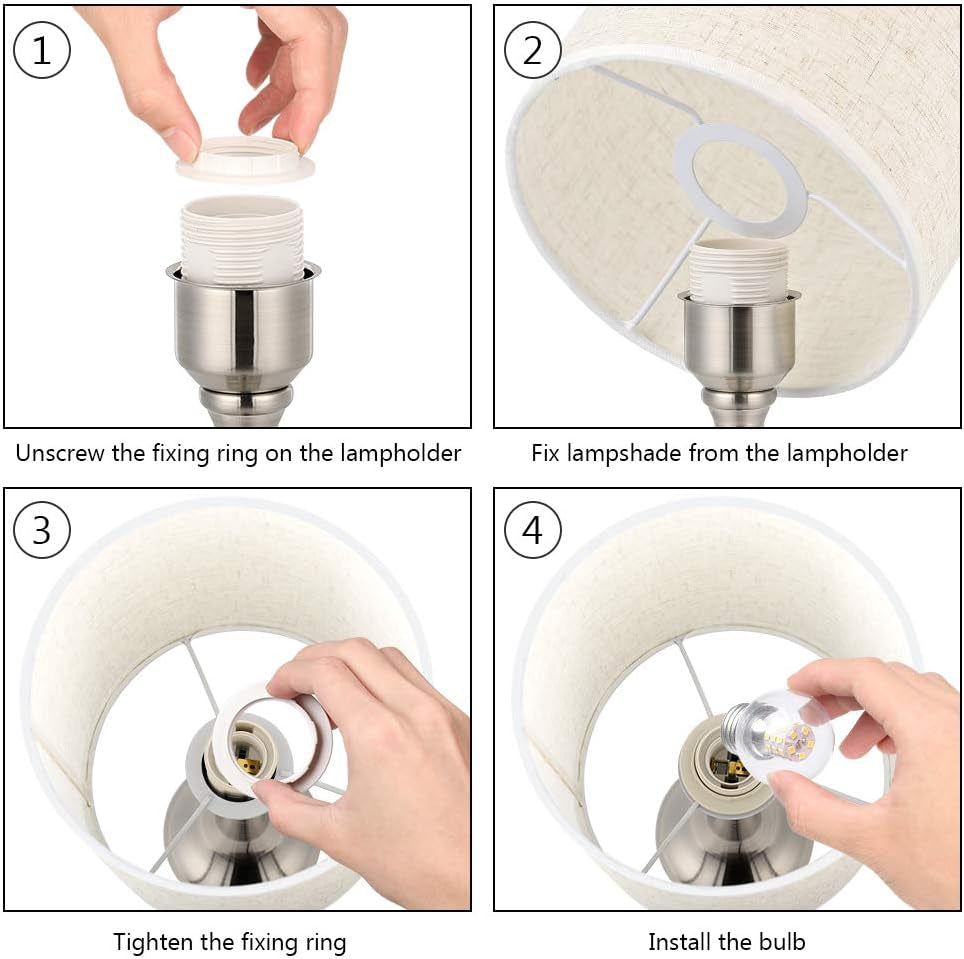 1

Unscrew the fixing ring on the lampholder

2

Fix lampshade from the lampholder

3

Tighten the fixing ring

4

Install the bulb